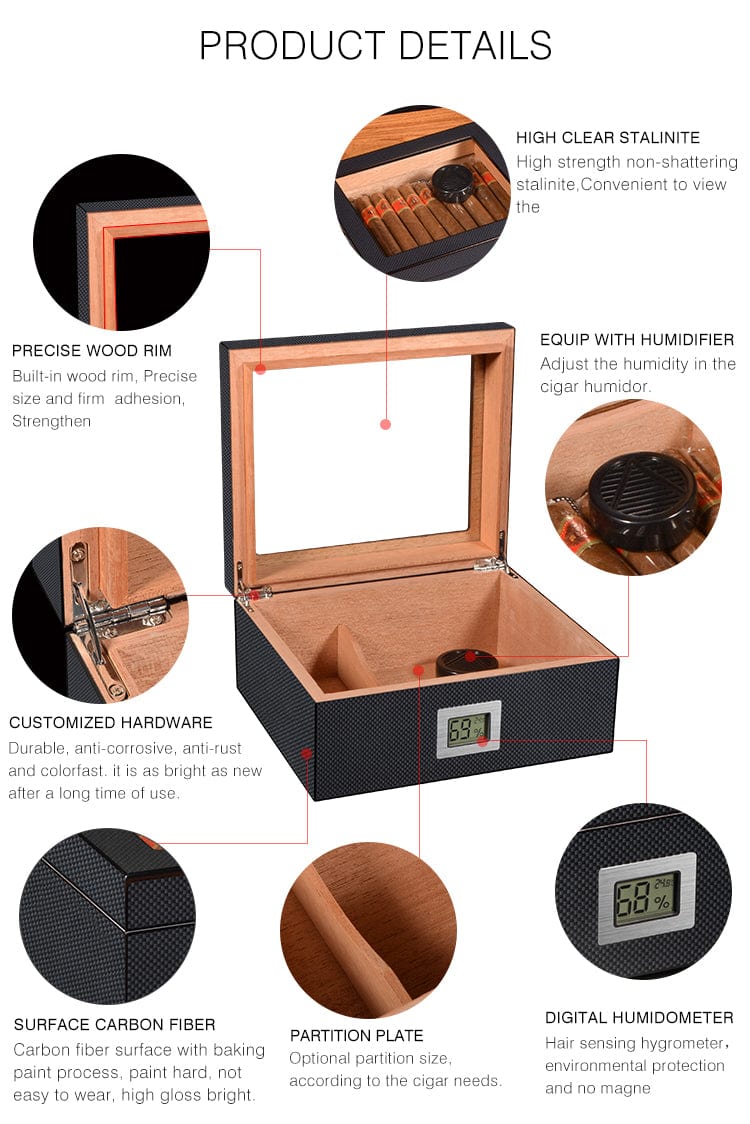 PRODUCT DETAILS

HIGH CLEAR STALINITE
High strength non-shattering stalinite,Convenient to view the

PRECISE WOOD RIM
Built-in wood rim, Precise size and firm adhesion, Strengthen

EQUIP WITH HUMIDIFIER
Adjust the humidity in the cigar humidor.

CUSTOMIZED HARDWARE
Durable, anti-corrosive, anti-rust and colorfast. it is as bright as new after a long time of use.

69%

68%

SURFACE CARBON FIBER
Carbon fiber surface with baking paint process, paint hard, not easy to wear, high gloss bright.

PARTITION PLATE
Optional partition size, according to the cigar needs.

DIGITAL HUMIDOMETER
Hair sensing hygrometer, environmental protection and no magne