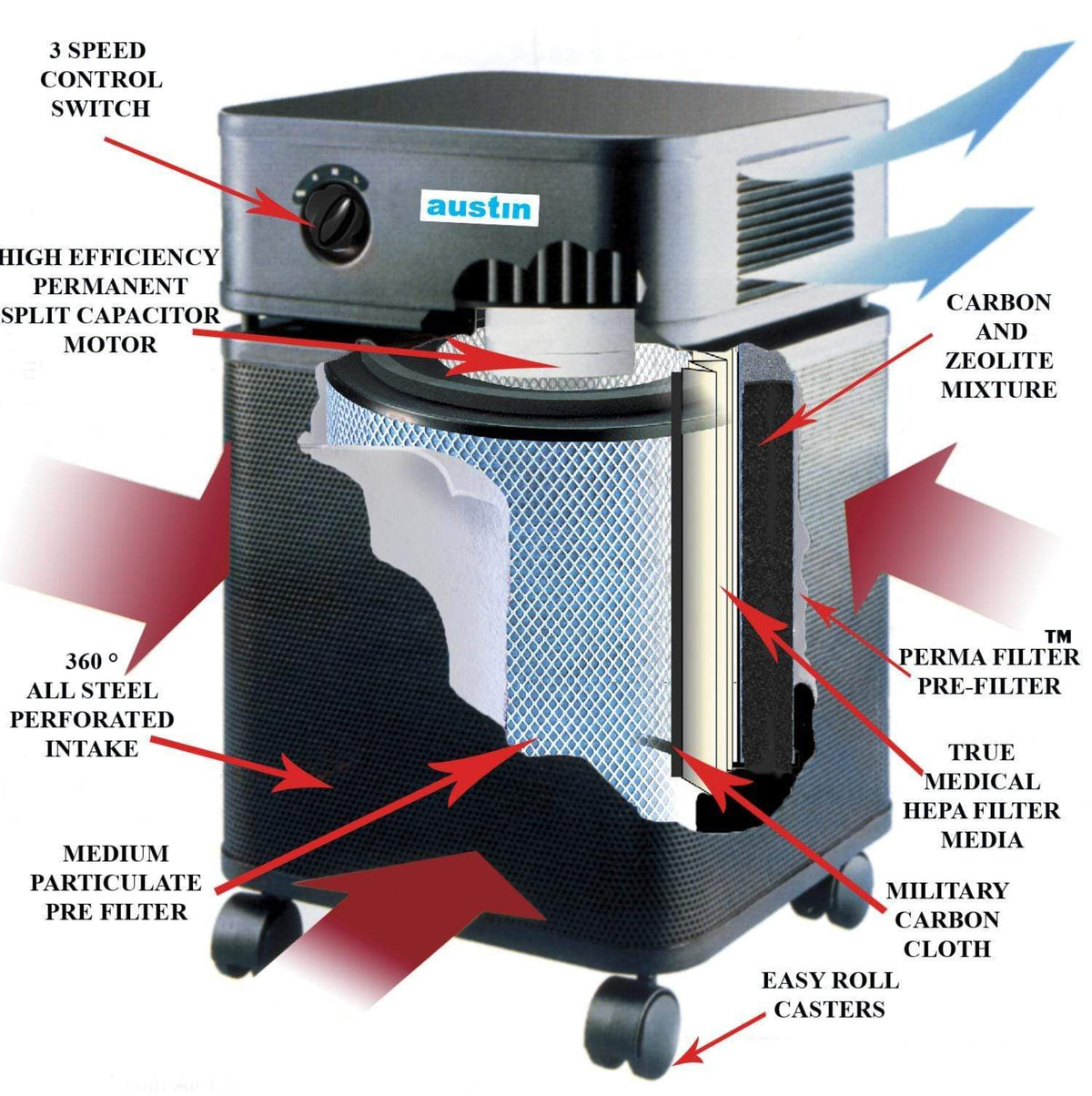 3 SPEED CONTROL SWITCH

austin

HIGH EFFICIENCY PERMANENT SPLIT CAPACITOR MOTOR

CARBON AND ZEOLITE MIXTURE

360 ° ALL STEEL PERFORATED INTAKE

™
PERMA FILTER PRE-FILTER

TRUE MEDICAL HEPA FILTER MEDIA

MEDIUM PARTICULATE PRE FILTER

MILITARY CARBON CLOTH

EASY ROLL CASTERS