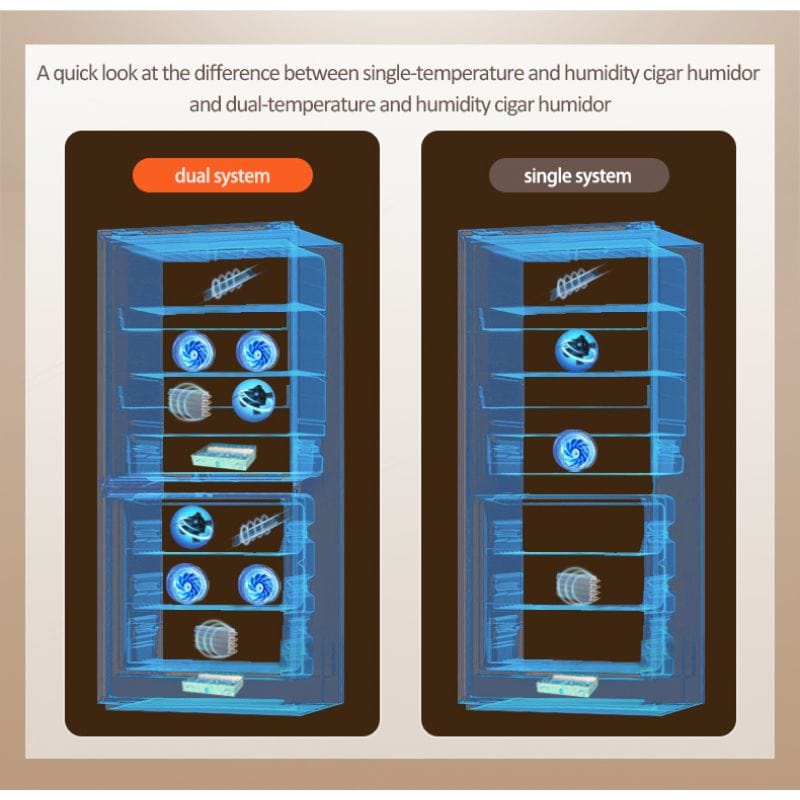 A quick look at the difference between single-temperature and humidity cigar humidor and dual-temperature and humidity cigar humidor

dual system

single system